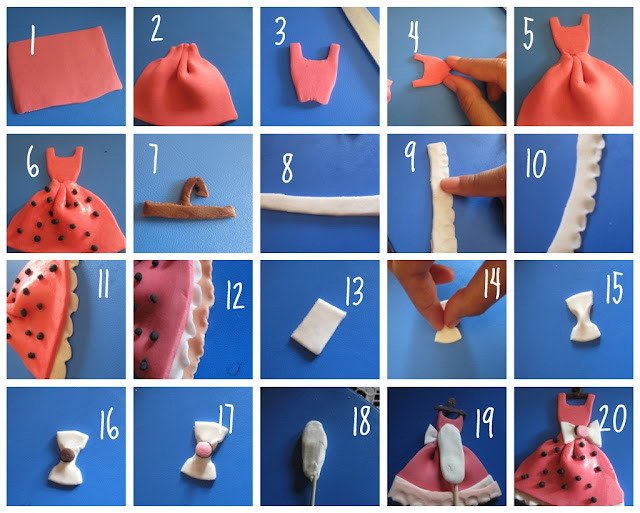 1 2 3 4 5

6 7 8 9 10

11 12 13 14 15

16 17 18 19 20