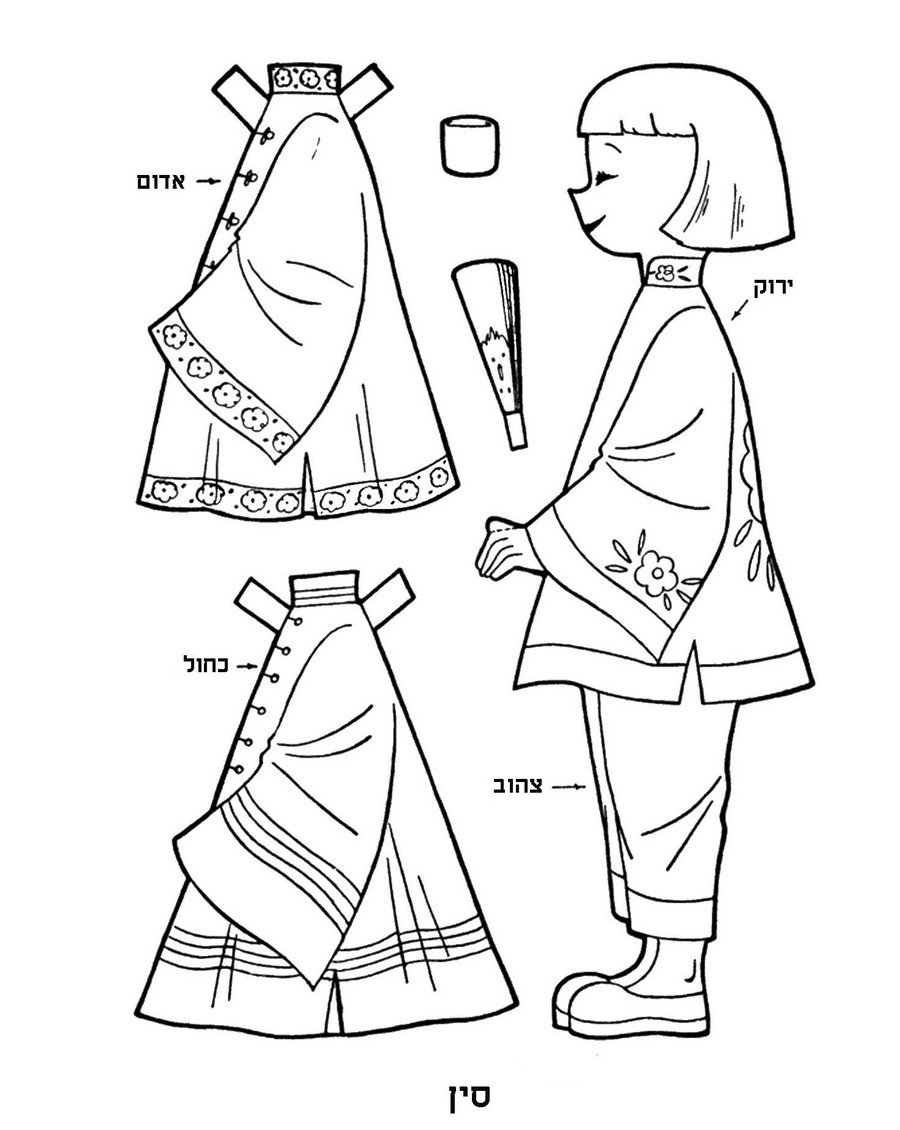 אדום

ירוק

כחול

צהוב

סין