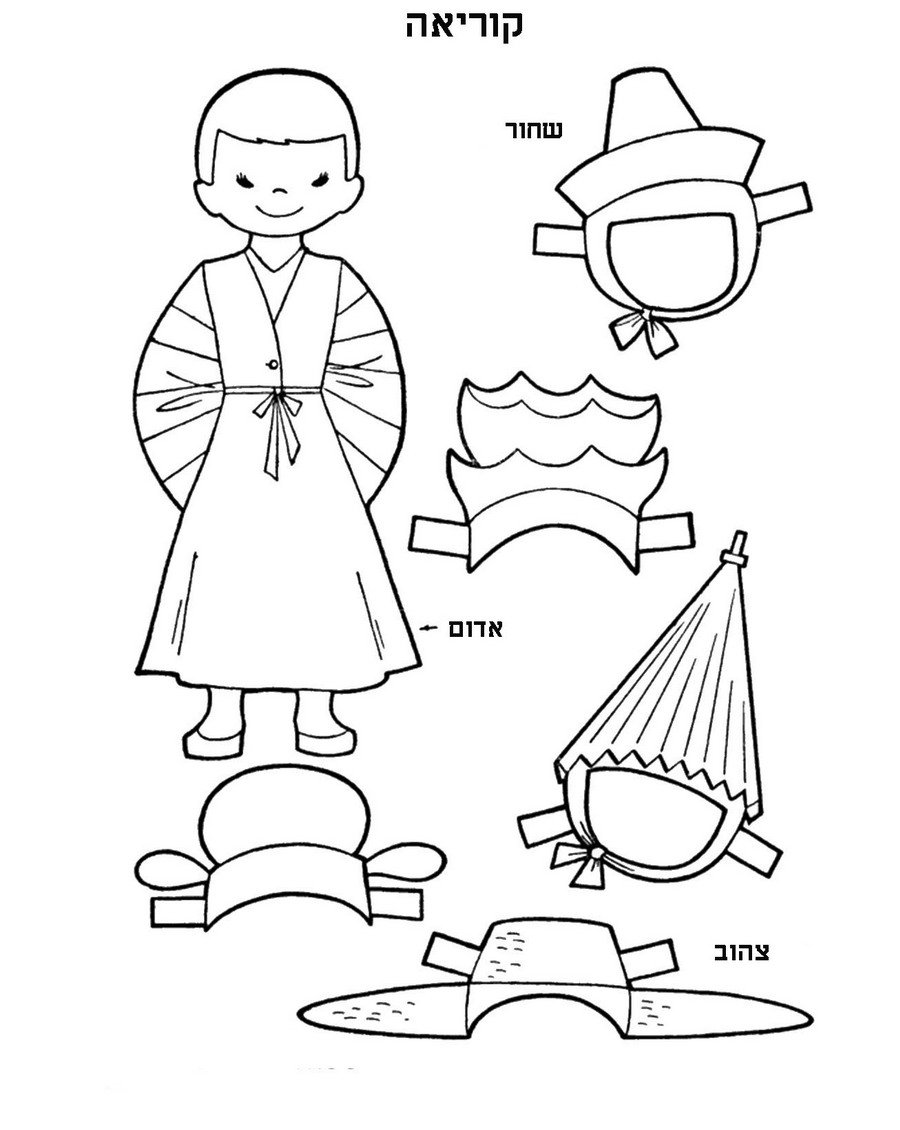 קוריאה

שחור

אדום

צהוב