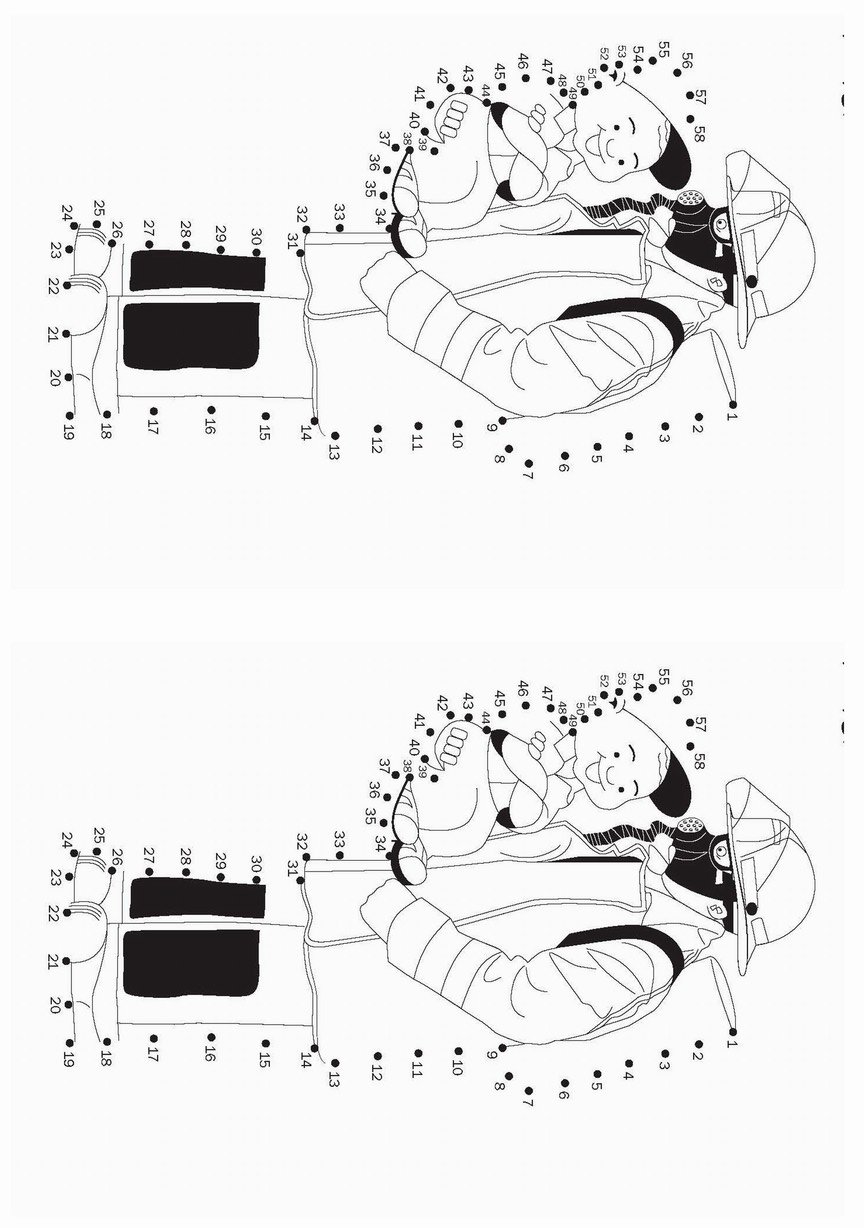 1 2 3 4 5 6 7 8 9 10 11 12 13 14 15 16 17 18 19 20 21 22 23 24 25 26 27 28 29 30 31 32 33 34 35 36 37 38 39 40 41 42 43 44 45 46 47 48 49 50 51 52 53 54 55 56 57 58

FD

1 2 3 4 5 6 7 8 9 10 11 12 13 14 15 16 17 18 19 20 21 22 23 24 25 26 27 28 29 30 31 32 33 34 35 36 37 38 39 40 41 42 43 44 45 46 47 48 49 50 51 52 53 54 55 56 57 58

FD