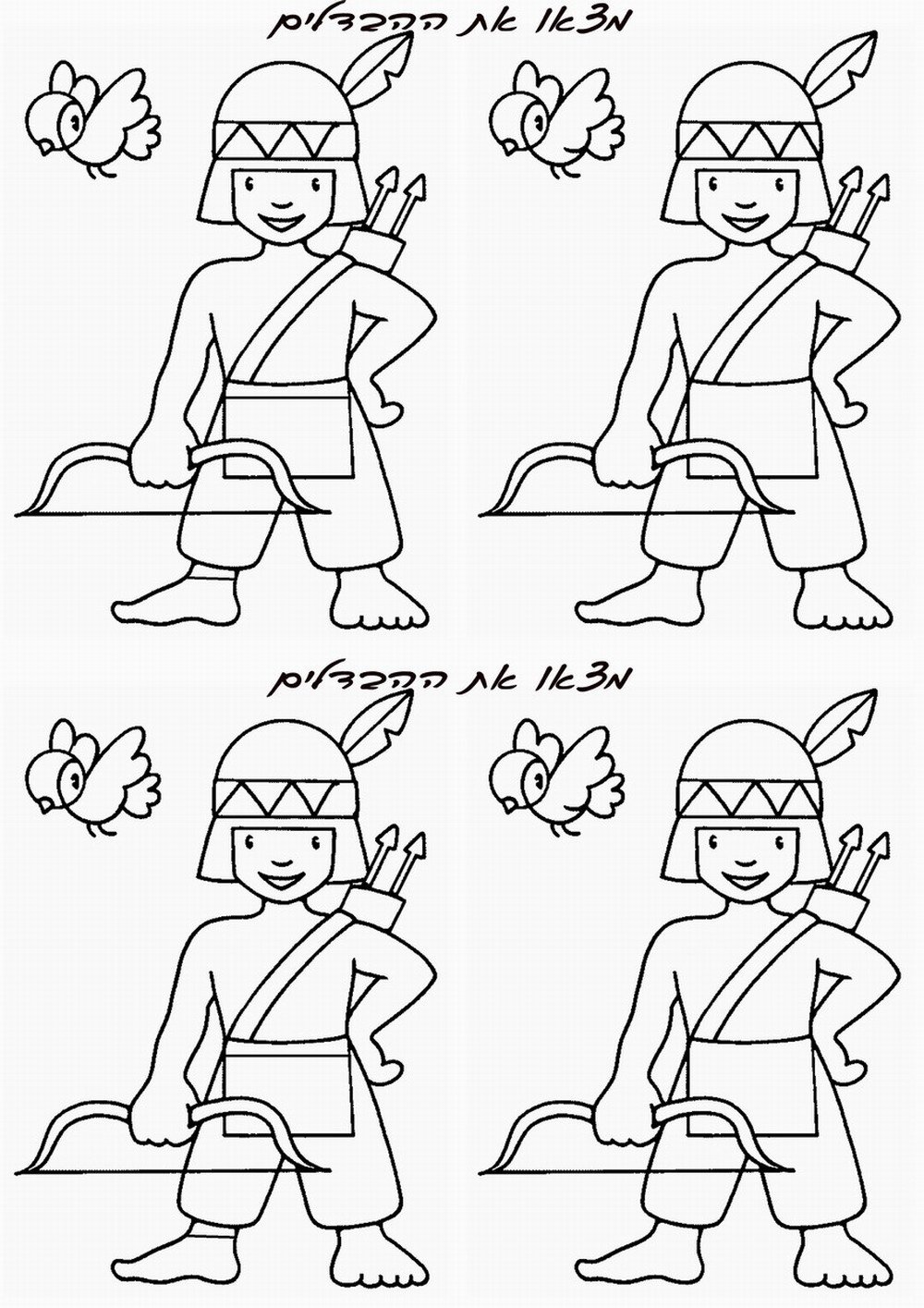 מצאו את ההבדלים

מצאו את ההבדלים